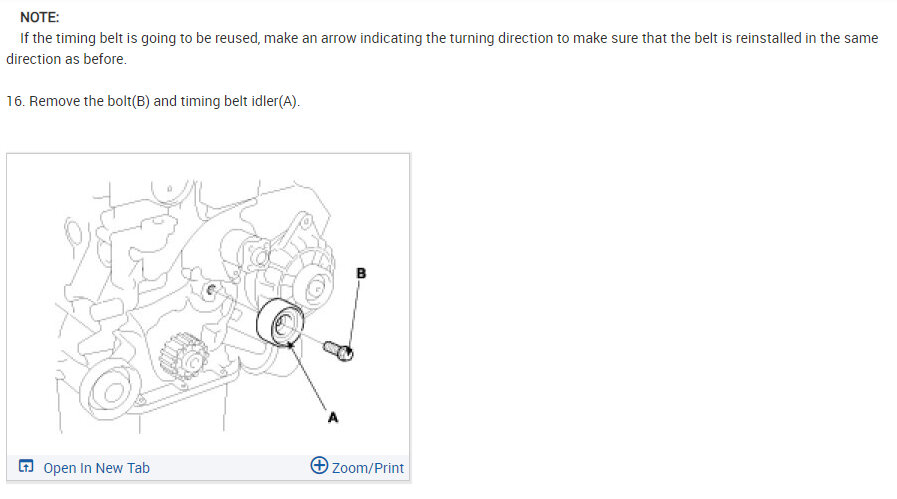 NOTE:
If the timing belt is going to be reused, make an arrow indicating the turning direction to make sure that the belt is reinstalled in the same direction as before.

16. Remove the bolt(B) and timing belt idler(A).

B

A

Open In New Tab

Zoom/Print