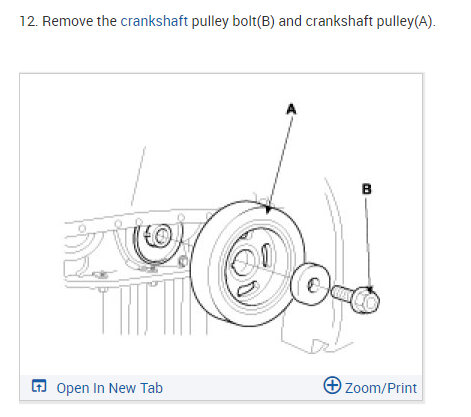 12. Remove the crankshaft pulley bolt(B) and crankshaft pulley(A).

A

B

Open In New Tab

Zoom/Print