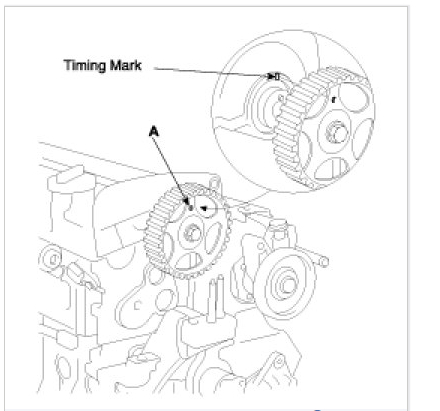 Timing Mark

A