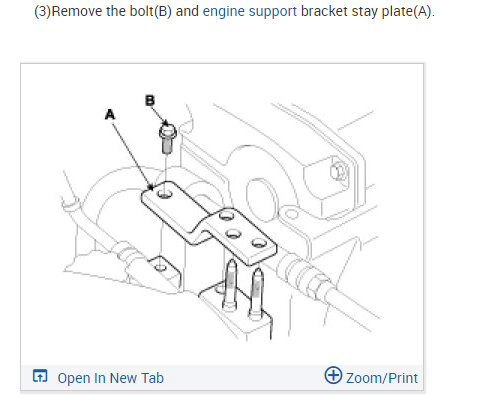 (3)Remove the bolt(B) and engine support bracket stay plate(A).

B

A

Open In New Tab

Zoom/Print