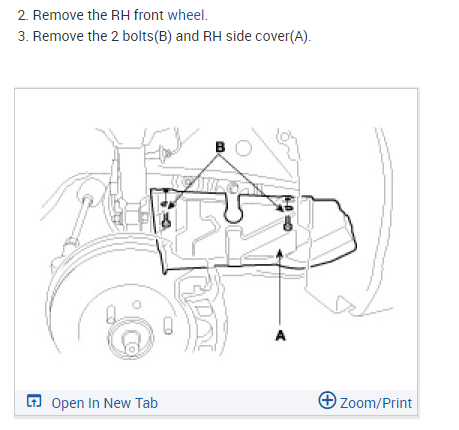 2. Remove the RH front wheel.
3. Remove the 2 bolts(B) and RH side cover(A).

B

A

Open In New Tab

Zoom/Print