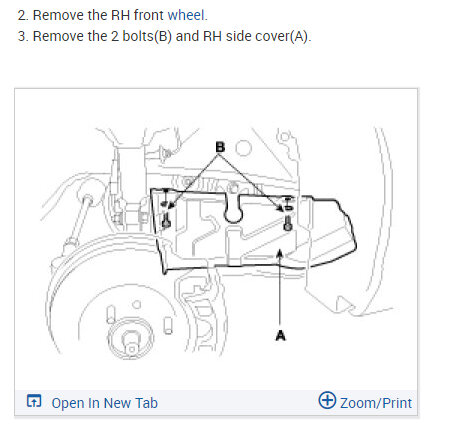 2. Remove the RH front wheel.
3. Remove the 2 bolts(B) and RH side cover(A).

B

A

Open In New Tab

Zoom/Print