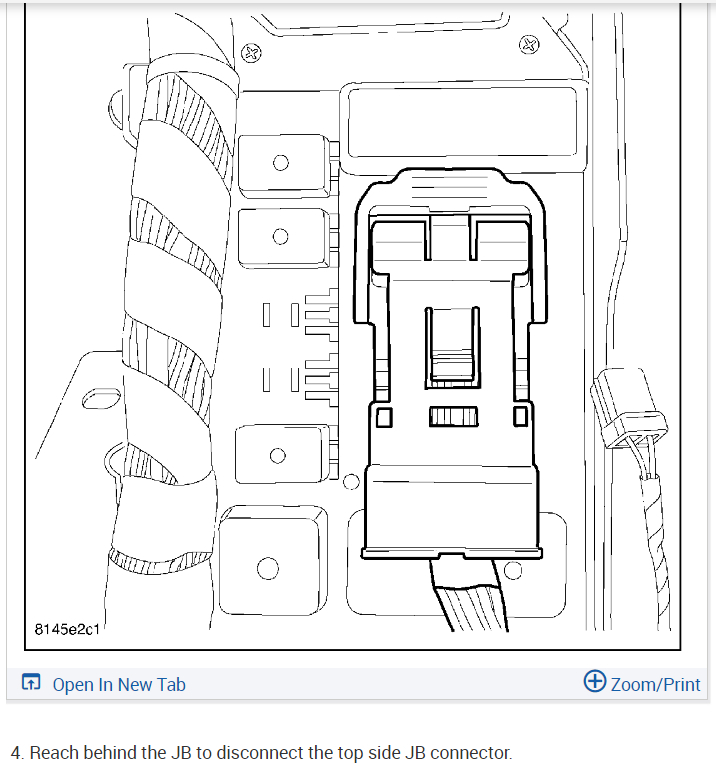 8145e2c1

Open In New Tab

Zoom/Print

4. Reach behind the JB to disconnect the top side JB connector.