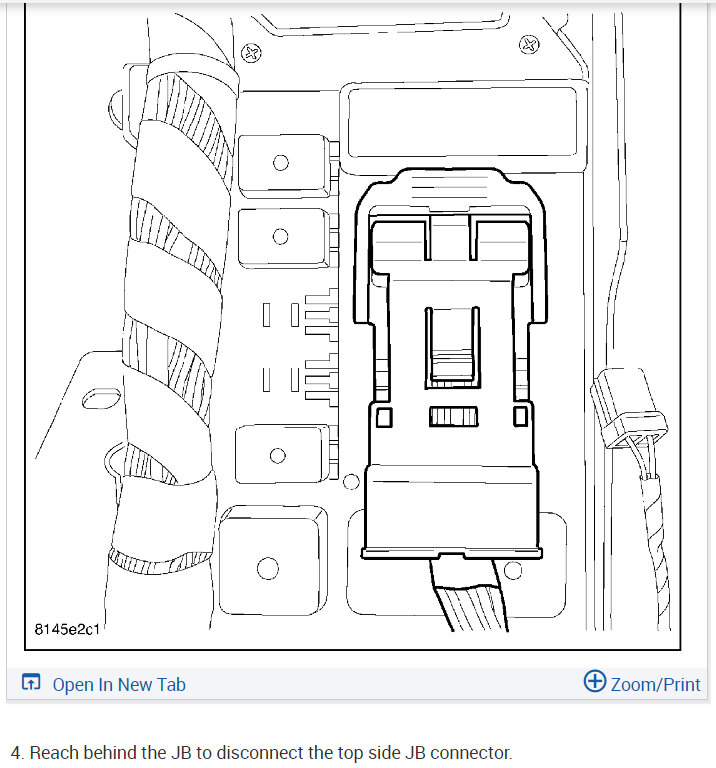 8145e2c1

Open In New Tab

Zoom/Print

4. Reach behind the JB to disconnect the top side JB connector.