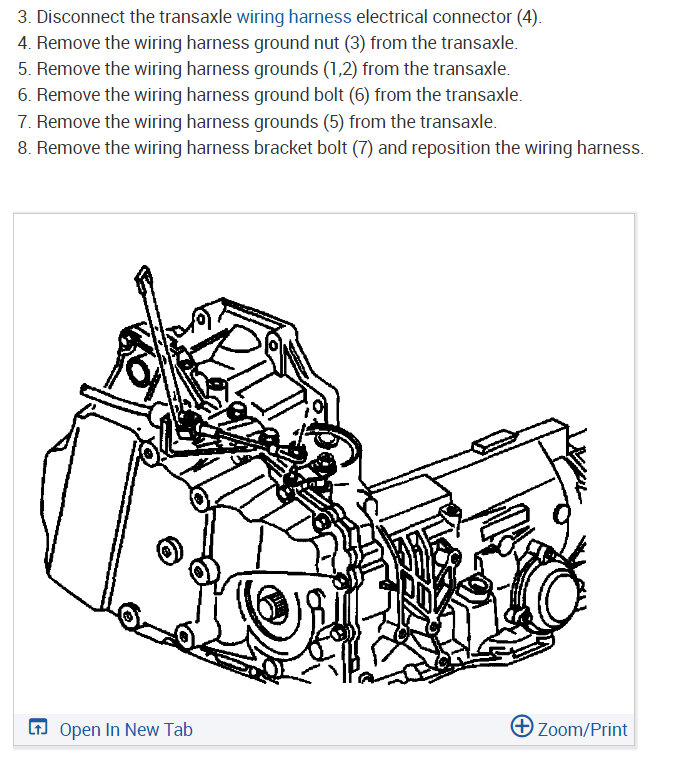 3. Disconnect the transaxle wiring harness electrical connector (4).
4. Remove the wiring harness ground nut (3) from the transaxle.
5. Remove the wiring harness grounds (1,2) from the transaxle.
6. Remove the wiring harness ground bolt (6) from the transaxle.
7. Remove the wiring harness grounds (5) from the transaxle.
8. Remove the wiring harness bracket bolt (7) and reposition the wiring harness.

Open In New Tab

Zoom/Print