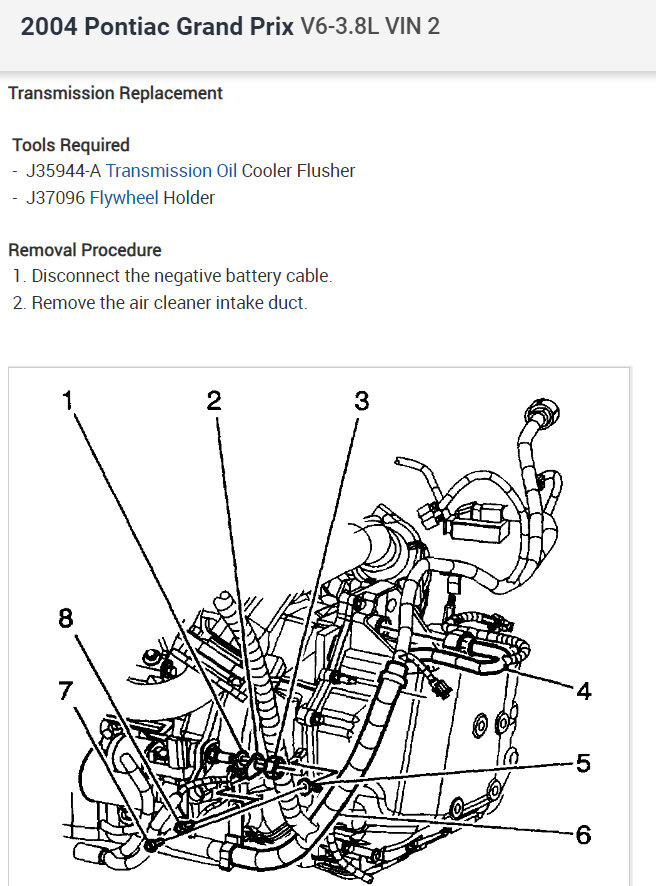 2004 Pontiac Grand Prix V6-3.8L VIN 2

Transmission Replacement

Tools Required
- J35944-A Transmission Oil Cooler Flusher
- J37096 Flywheel Holder

Removal Procedure
1. Disconnect the negative battery cable.
2. Remove the air cleaner intake duct.

1
2
3
8
7
4
5
6