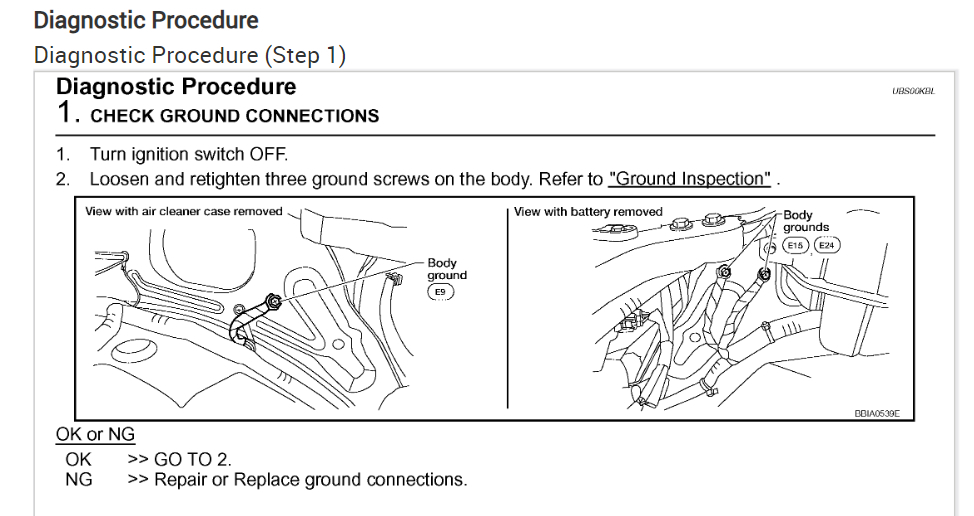 Diagnostic Procedure

Diagnostic Procedure (Step 1)

Diagnostic Procedure

UBS00KBL

1. CHECK GROUND CONNECTIONS

1. Turn ignition switch OFF.
2. Loosen and retighten three ground screws on the body. Refer to "Ground Inspection" .

View with air cleaner case removed

Body ground

E9

View with battery removed

Body grounds

E15

E24

BBIA0539E

OK or NG

OK >> GO TO 2.
NG >> Repair or Replace ground connections.