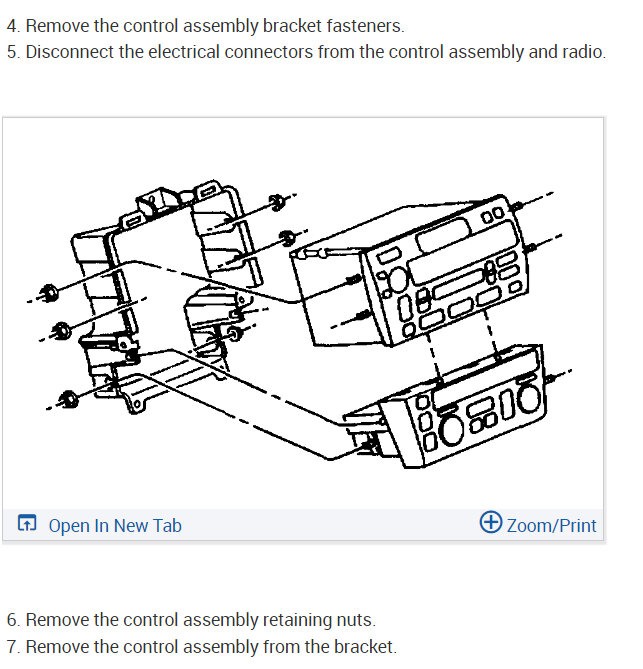 4. Remove the control assembly bracket fasteners.
5. Disconnect the electrical connectors from the control assembly and radio.

Open In New Tab
Zoom/Print

6. Remove the control assembly retaining nuts.
7. Remove the control assembly from the bracket.