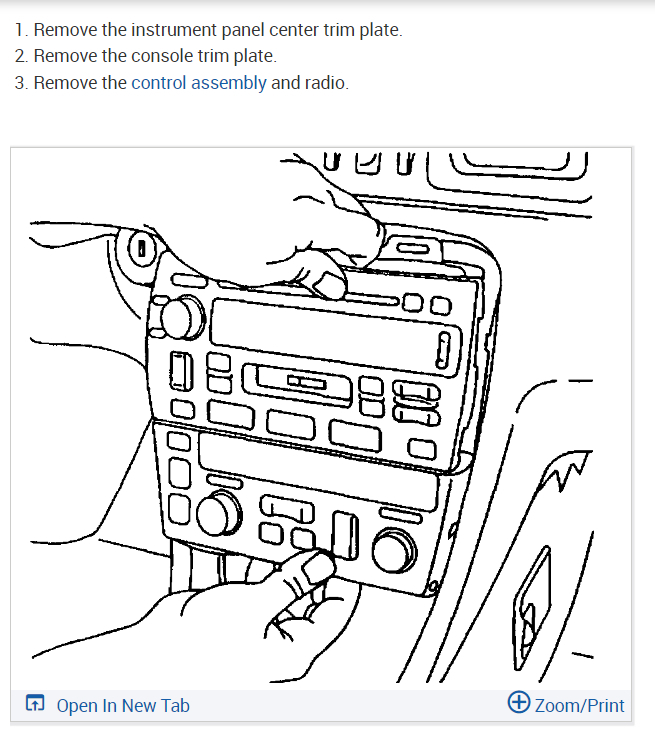 1. Remove the instrument panel center trim plate.
2. Remove the console trim plate.
3. Remove the control assembly and radio.

Open In New Tab

Zoom/Print