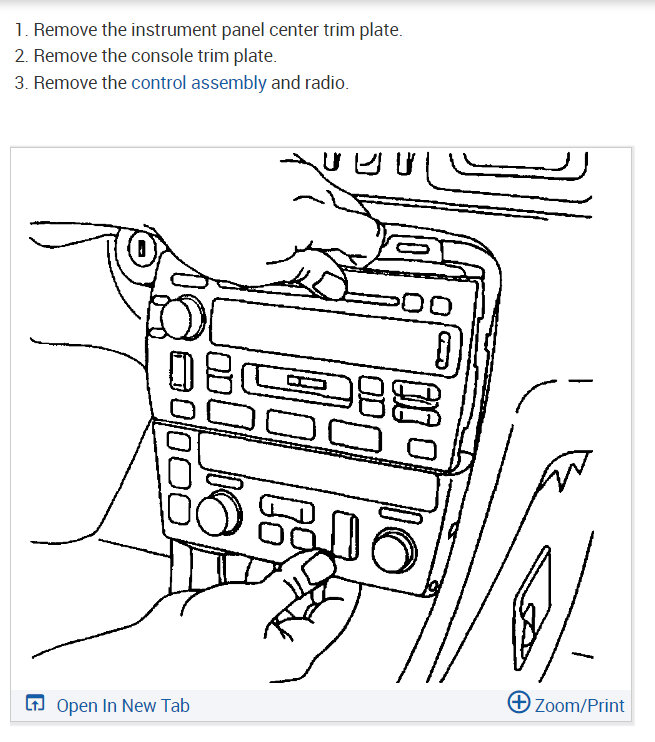 1. Remove the instrument panel center trim plate.
2. Remove the console trim plate.
3. Remove the control assembly and radio.

Open In New Tab

Zoom/Print