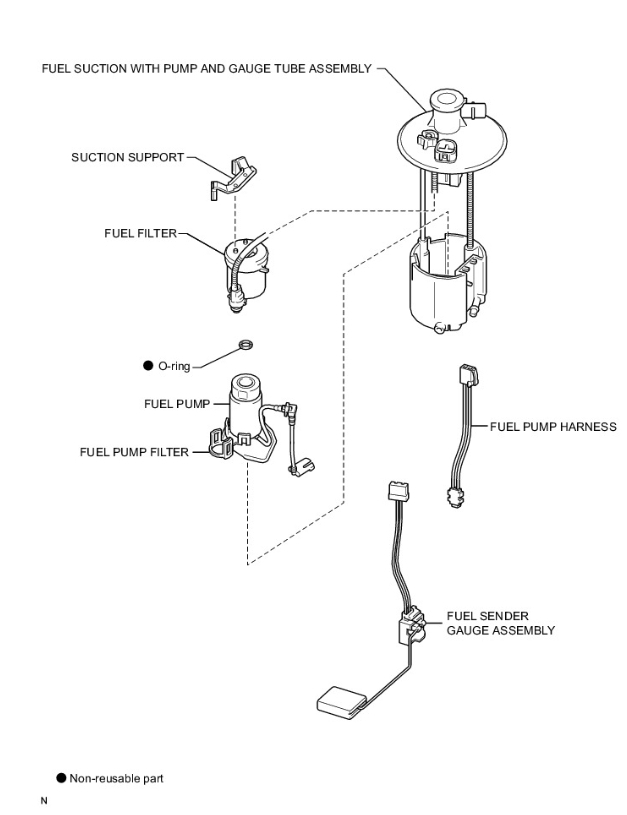 FUEL SUCTION WITH PUMP AND GAUGE TUBE ASSEMBLY

SUCTION SUPPORT

FUEL FILTER

● O-ring

FUEL PUMP

FUEL PUMP FILTER

FUEL PUMP HARNESS

FUEL SENDER GAUGE ASSEMBLY

● Non-reusable part

N