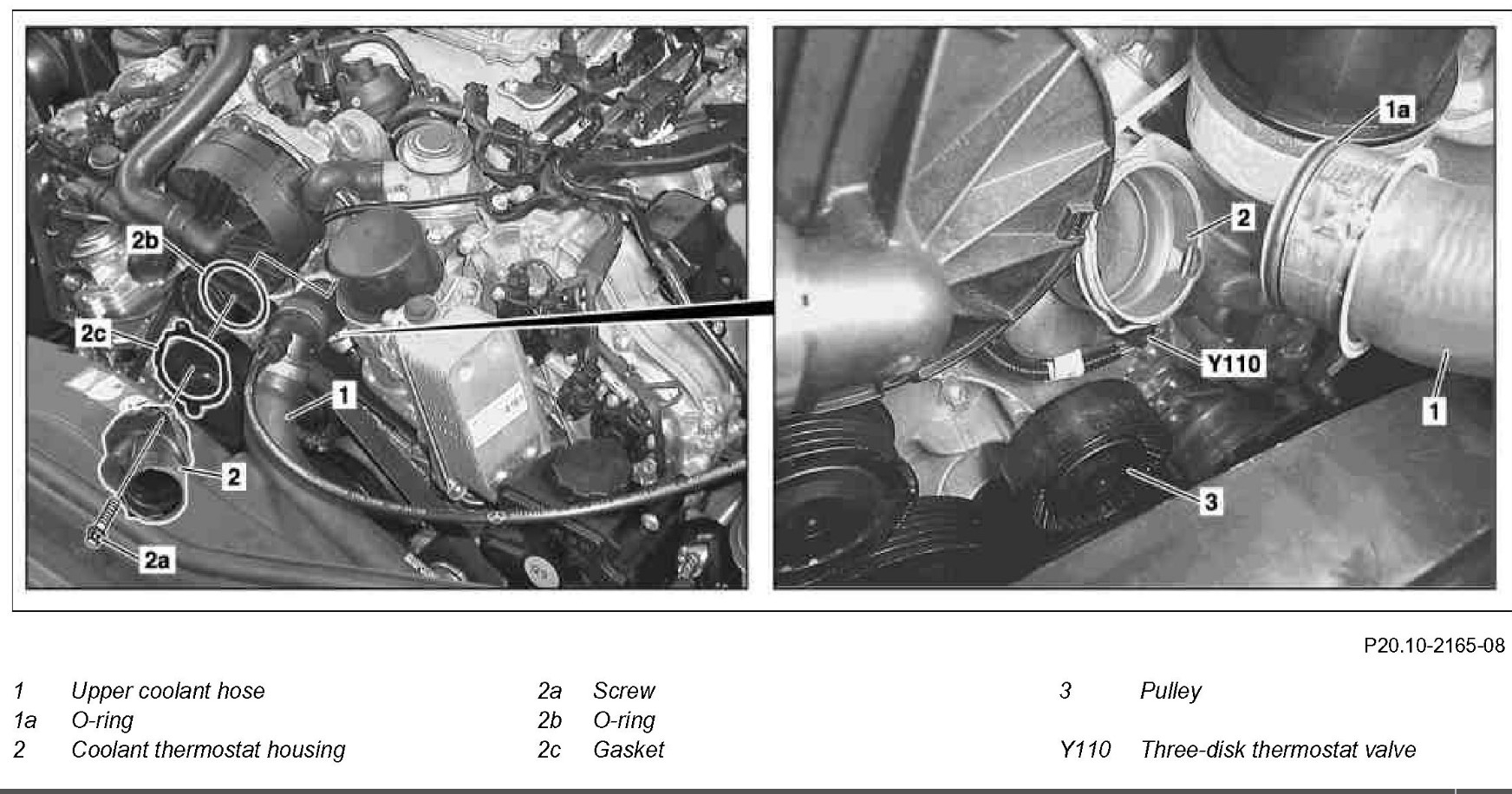 2b

2c

1

2

2a

1a

2

Y110

1

3

P20.10-2165-08

1 Upper coolant hose
1a O-ring
2 Coolant thermostat housing

2a Screw
2b O-ring
2c Gasket

3 Pulley
Y110 Three-disk thermostat valve