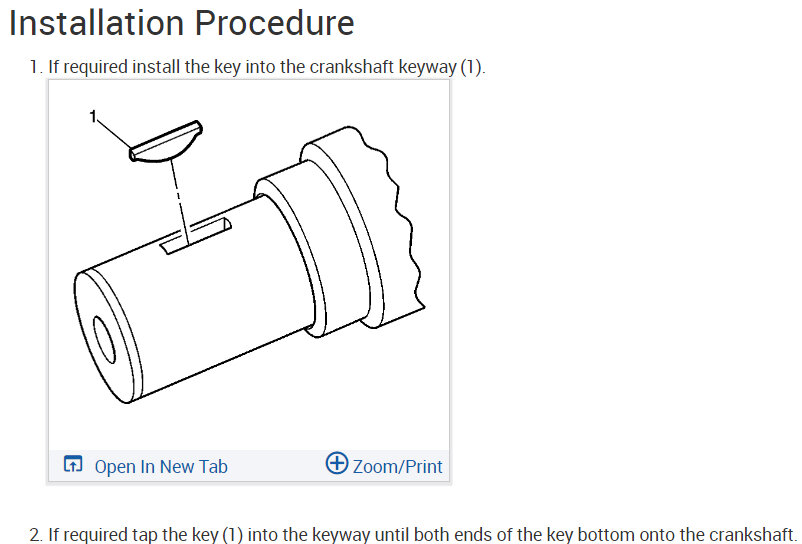 Installation Procedure

1. If required install the key into the crankshaft keyway (1).

1

Open In New Tab

Zoom/Print

2. If required tap the key (1) into the keyway until both ends of the key bottom onto the crankshaft.