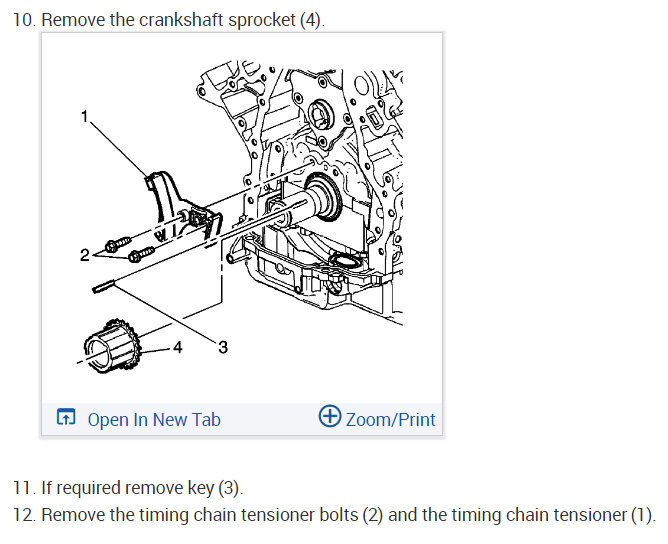 10. Remove the crankshaft sprocket (4).

1

2

4

3

Open In New Tab

Zoom/Print

11. If required remove key (3).

12. Remove the timing chain tensioner bolts (2) and the timing chain tensioner (1).