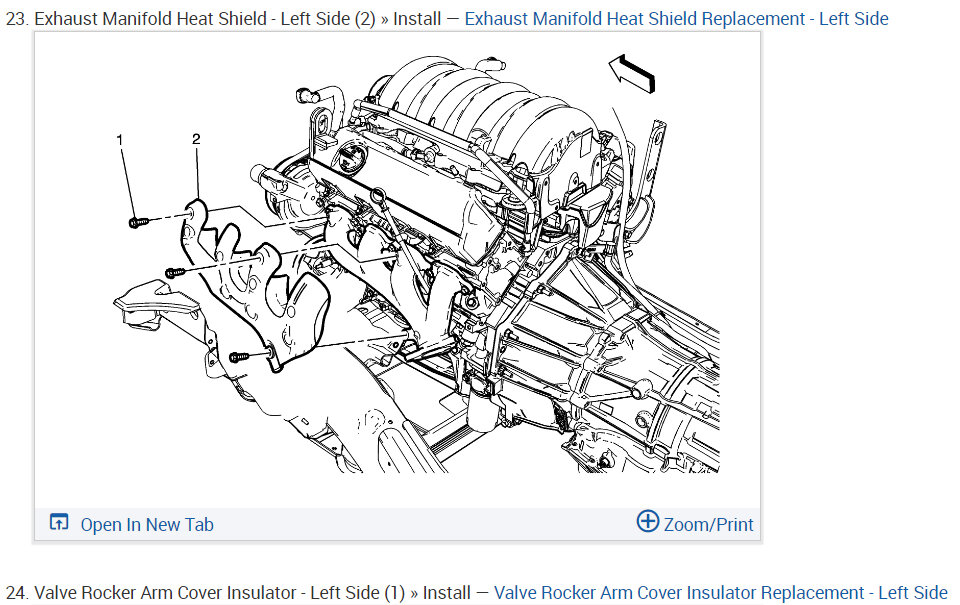 23. Exhaust Manifold Heat Shield - Left Side (2) » Install — Exhaust Manifold Heat Shield Replacement - Left Side

1

2

Open In New Tab

Zoom/Print

24. Valve Rocker Arm Cover Insulator - Left Side (1) » Install — Valve Rocker Arm Cover Insulator Replacement - Left Side