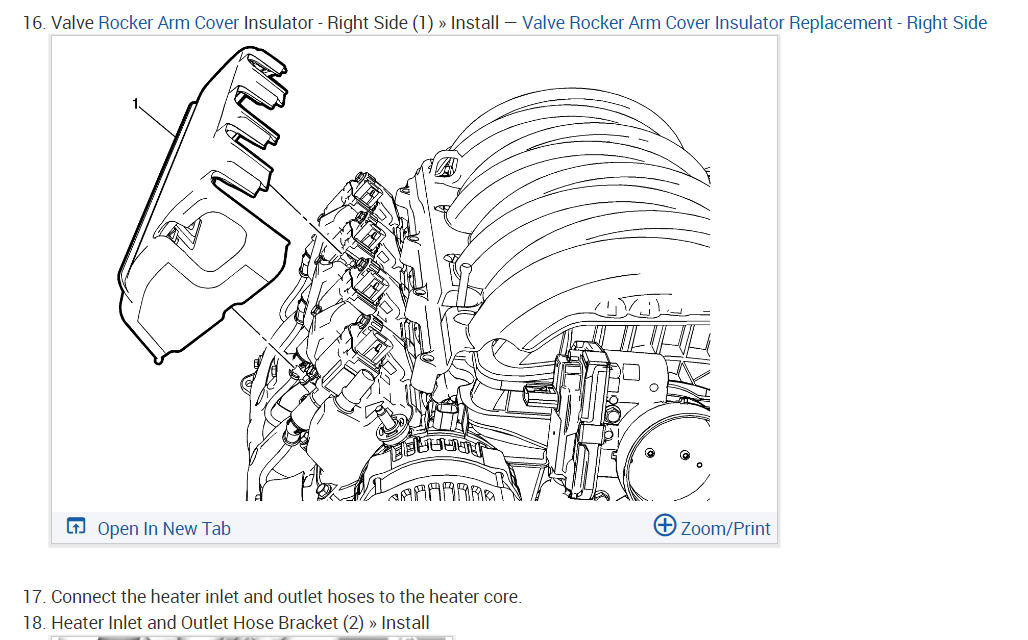 16. Valve Rocker Arm Cover Insulator - Right Side (1) » Install — Valve Rocker Arm Cover Insulator Replacement - Right Side

1

Open In New Tab

Zoom/Print

17. Connect the heater inlet and outlet hoses to the heater core.
18. Heater Inlet and Outlet Hose Bracket (2) » Install