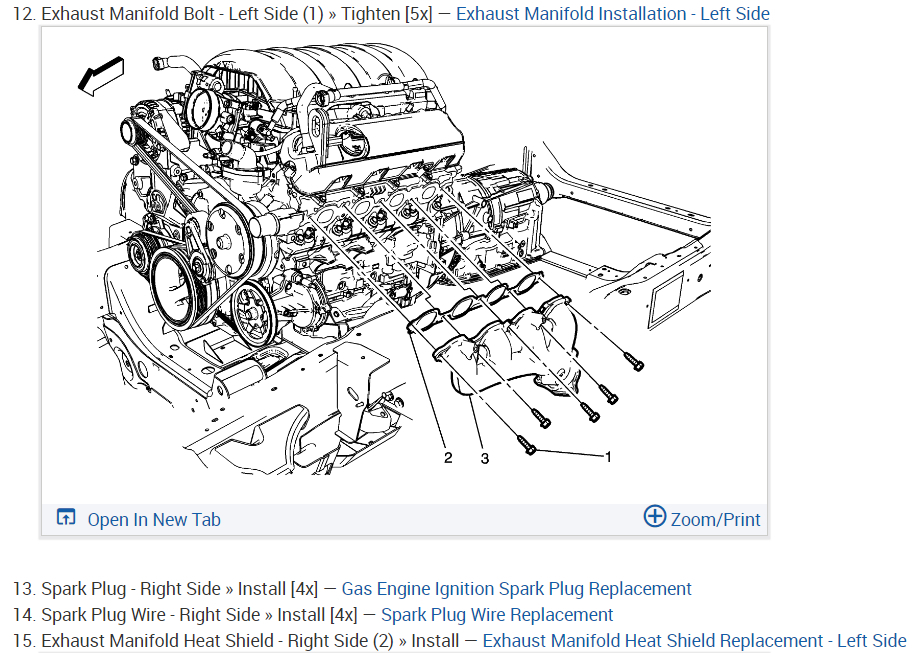 12. Exhaust Manifold Bolt - Left Side (1) » Tighten [5x] — Exhaust Manifold Installation - Left Side

2 3 1

Open In New Tab

Zoom/Print

13. Spark Plug - Right Side » Install [4x] — Gas Engine Ignition Spark Plug Replacement
14. Spark Plug Wire - Right Side » Install [4x] — Spark Plug Wire Replacement
15. Exhaust Manifold Heat Shield - Right Side (2) » Install — Exhaust Manifold Heat Shield Replacement - Left Side