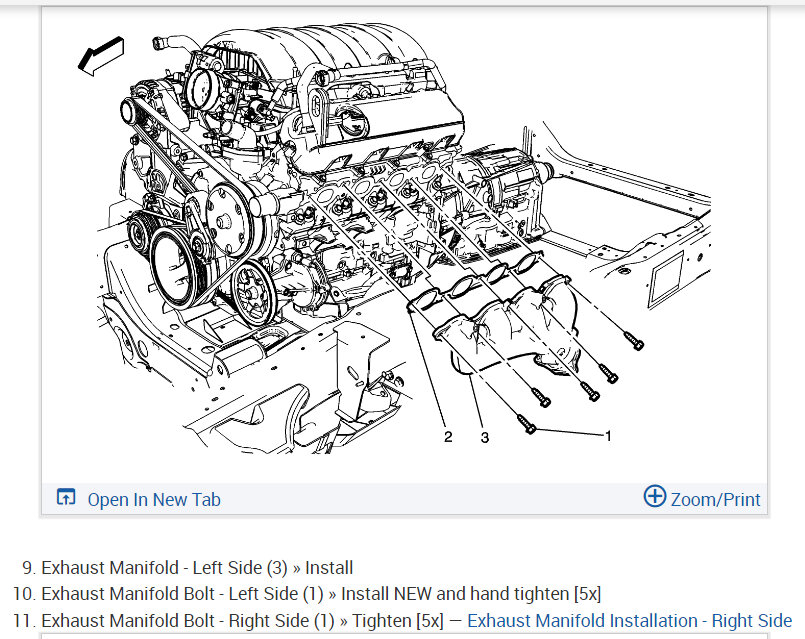 2
3
1

Open In New Tab
Zoom/Print

9. Exhaust Manifold - Left Side (3) » Install
10. Exhaust Manifold Bolt - Left Side (1) » Install NEW and hand tighten [5x]
11. Exhaust Manifold Bolt - Right Side (1) » Tighten [5x] — Exhaust Manifold Installation - Right Side