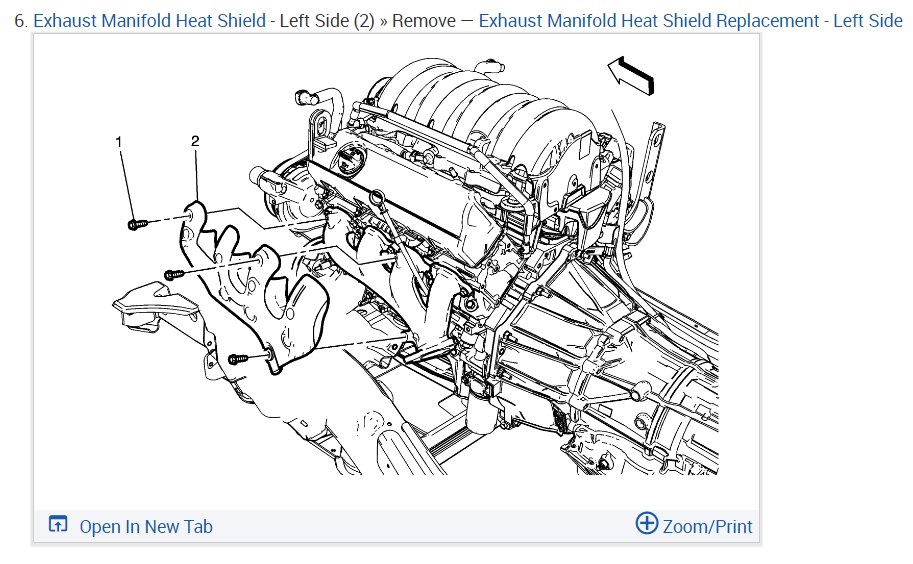 6. Exhaust Manifold Heat Shield - Left Side (2) » Remove — Exhaust Manifold Heat Shield Replacement - Left Side

1
2

Open In New Tab
Zoom/Print