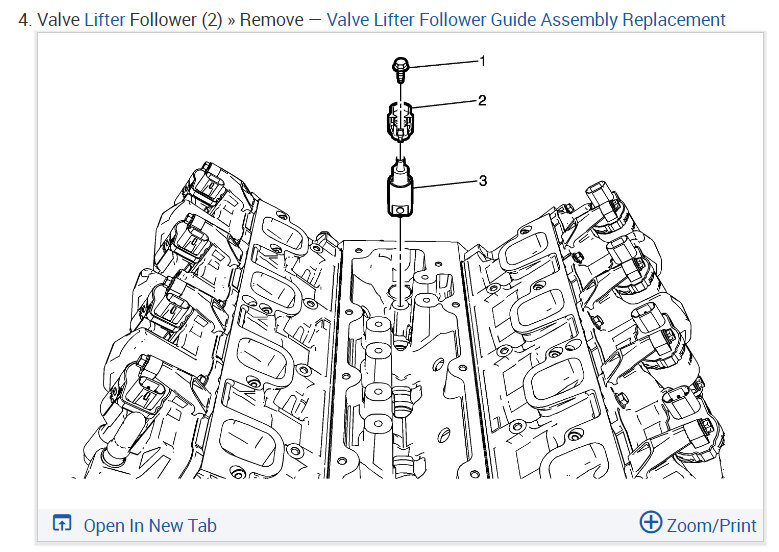 4. Valve Lifter Follower (2) » Remove — Valve Lifter Follower Guide Assembly Replacement

1
2
3

Open In New Tab

Zoom/Print