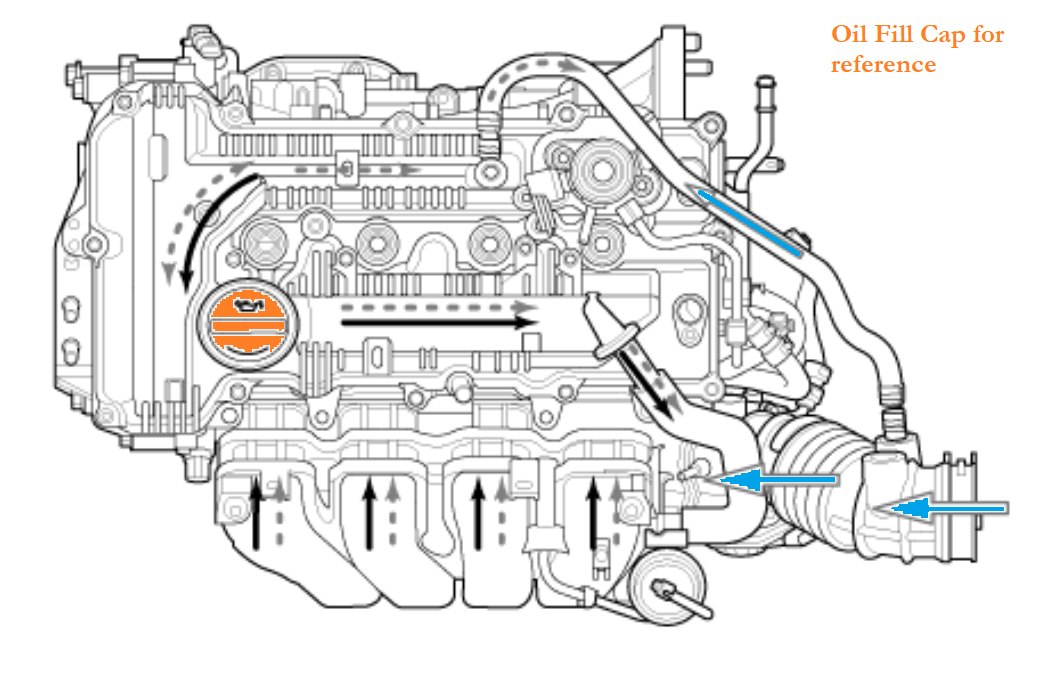 Oil Fill Cap for reference