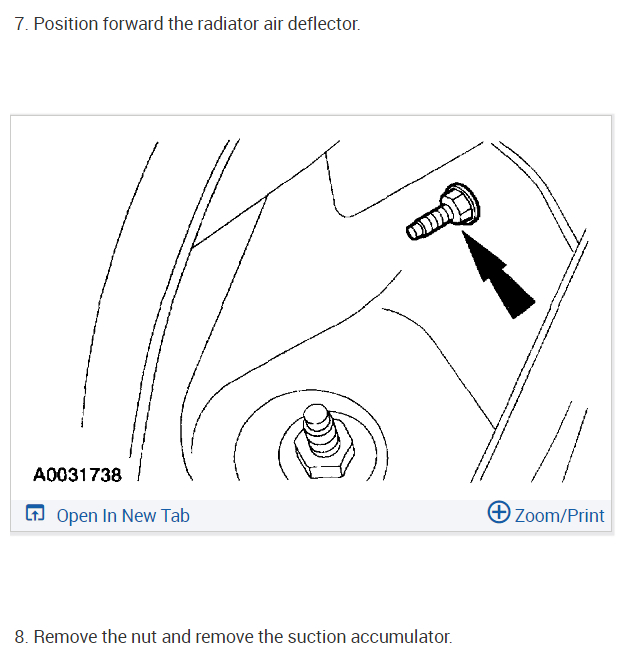 7. Position forward the radiator air deflector.

A0031738

Open In New Tab

Zoom/Print

8. Remove the nut and remove the suction accumulator.