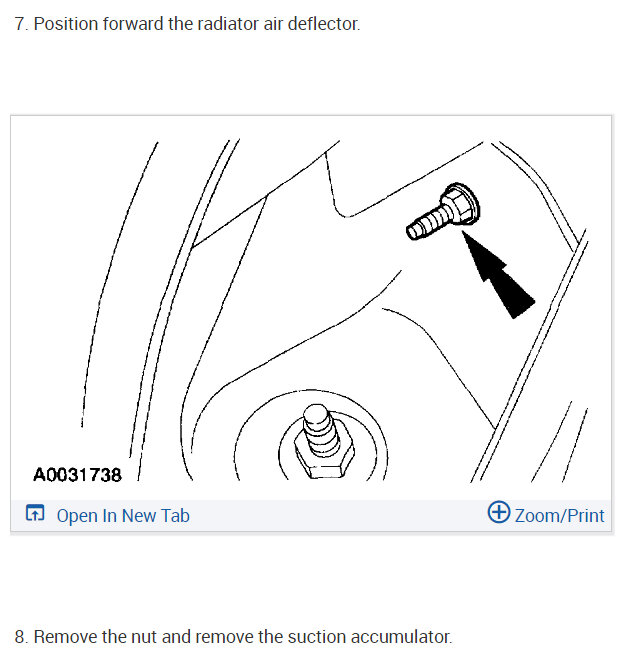 7. Position forward the radiator air deflector.

A0031738

Open In New Tab

Zoom/Print

8. Remove the nut and remove the suction accumulator.