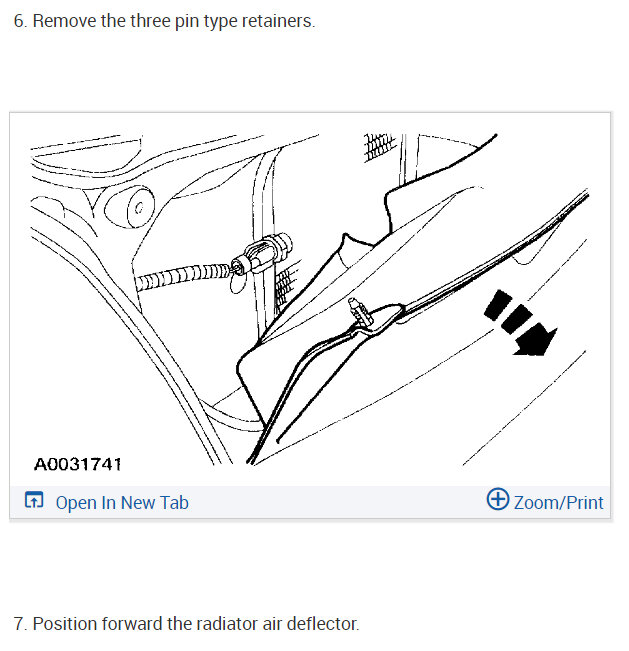 6. Remove the three pin type retainers.

A0031741

Open In New Tab

Zoom/Print

7. Position forward the radiator air deflector.