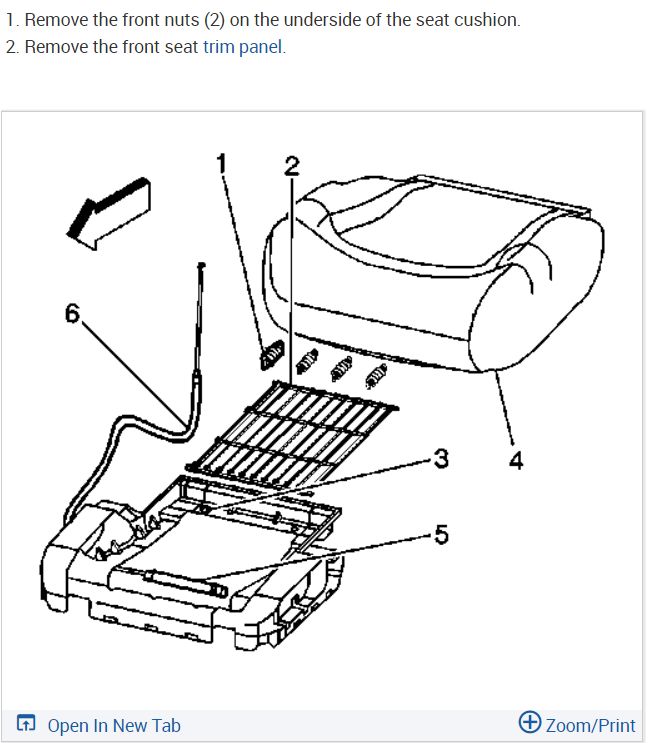 1. Remove the front nuts (2) on the underside of the seat cushion.
2. Remove the front seat trim panel.

1
2
6
3
4
5

Open In New Tab
Zoom/Print