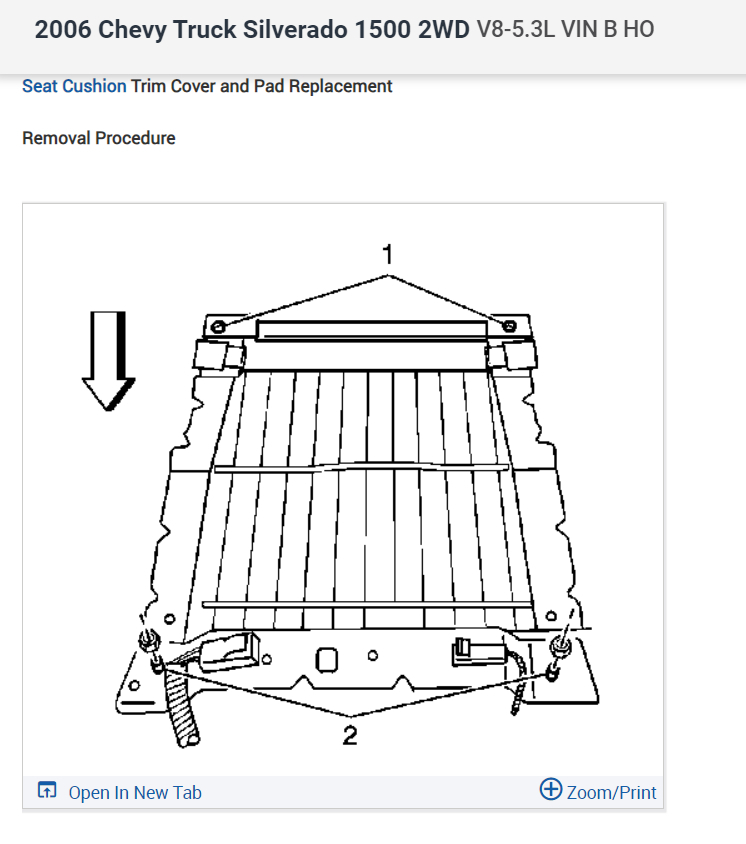 2006 Chevy Truck Silverado 1500 2WD V8-5.3L VIN B HO

Seat Cushion Trim Cover and Pad Replacement

Removal Procedure

1

2

Open In New Tab

Zoom/Print