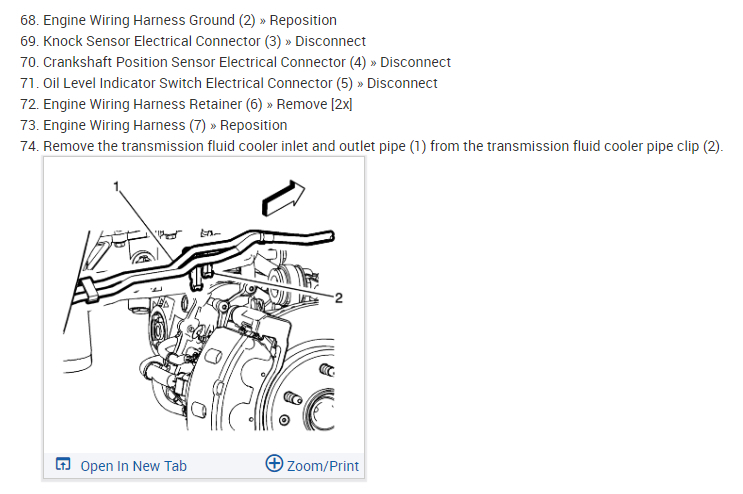 68. Engine Wiring Harness Ground (2) » Reposition
69. Knock Sensor Electrical Connector (3) » Disconnect
70. Crankshaft Position Sensor Electrical Connector (4) » Disconnect
71. Oil Level Indicator Switch Electrical Connector (5) » Disconnect
72. Engine Wiring Harness Retainer (6) » Remove [2x]
73. Engine Wiring Harness (7) » Reposition
74. Remove the transmission fluid cooler inlet and outlet pipe (1) from the transmission fluid cooler pipe clip (2).

1

2

Open In New Tab
Zoom/Print