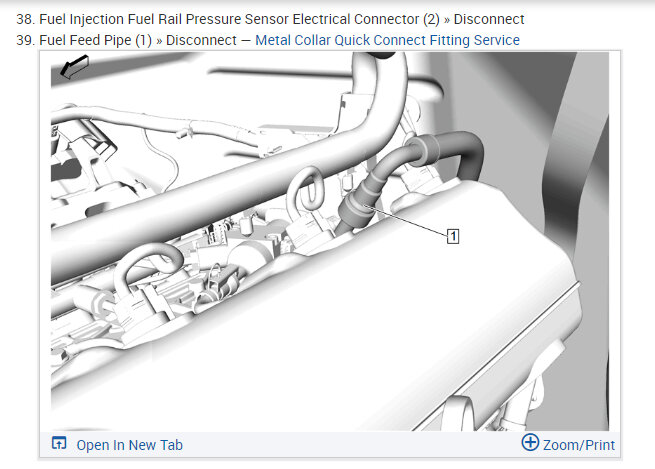 38. Fuel Injection Fuel Rail Pressure Sensor Electrical Connector (2) » Disconnect
39. Fuel Feed Pipe (1) » Disconnect — Metal Collar Quick Connect Fitting Service

1

Open In New Tab

Zoom/Print