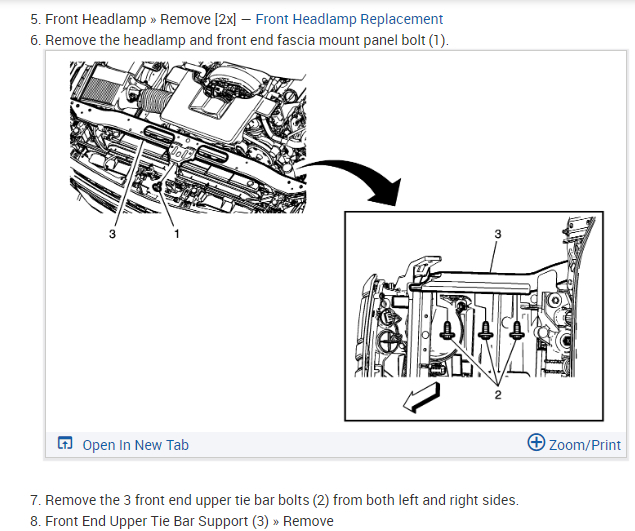 5. Front Headlamp » Remove [2x] — Front Headlamp Replacement
6. Remove the headlamp and front end fascia mount panel bolt (1).

3
1
3
2

Open In New Tab
Zoom/Print

7. Remove the 3 front end upper tie bar bolts (2) from both left and right sides.
8. Front End Upper Tie Bar Support (3) » Remove