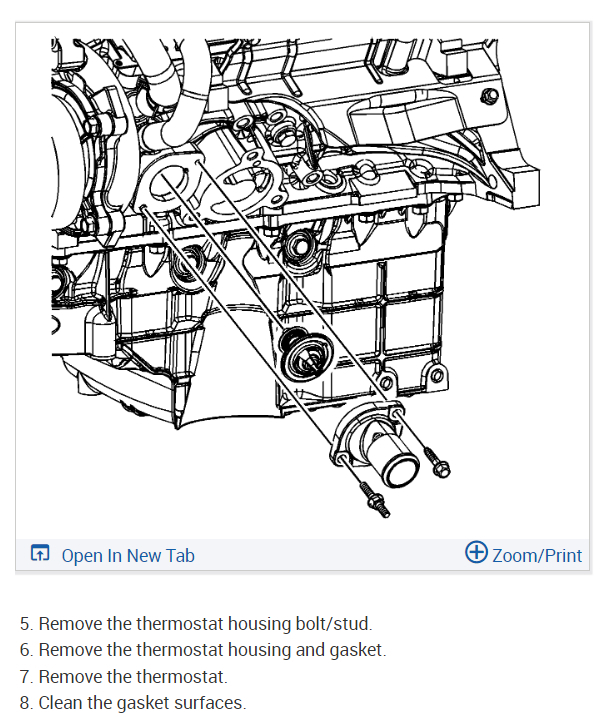 Open In New Tab

Zoom/Print

5. Remove the thermostat housing bolt/stud.
6. Remove the thermostat housing and gasket.
7. Remove the thermostat.
8. Clean the gasket surfaces.