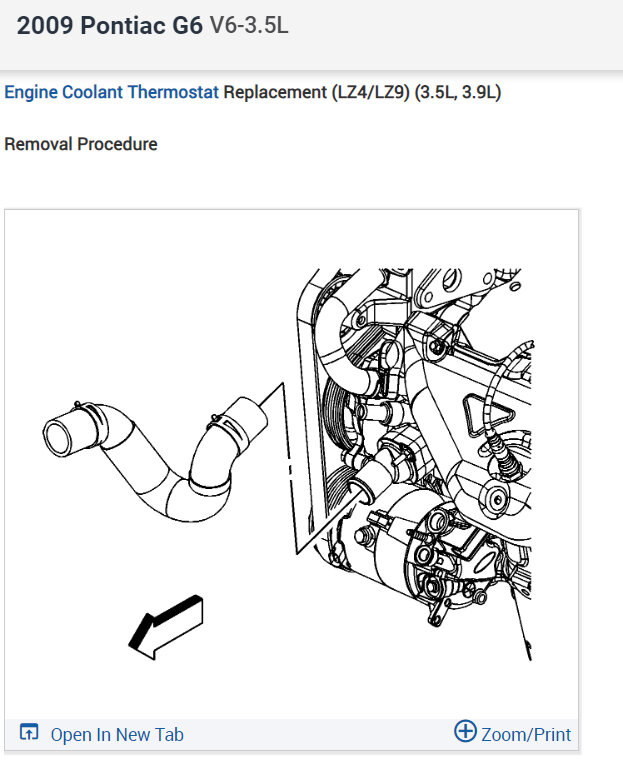 2009 Pontiac G6 V6-3.5L

Engine Coolant Thermostat Replacement (LZ4/LZ9) (3.5L, 3.9L)

Removal Procedure

Open In New Tab

Zoom/Print