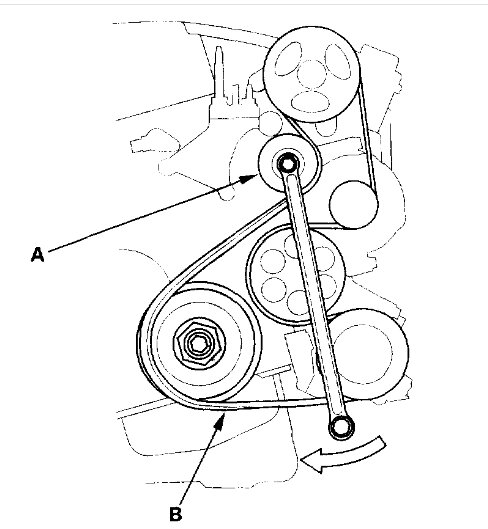 A

B