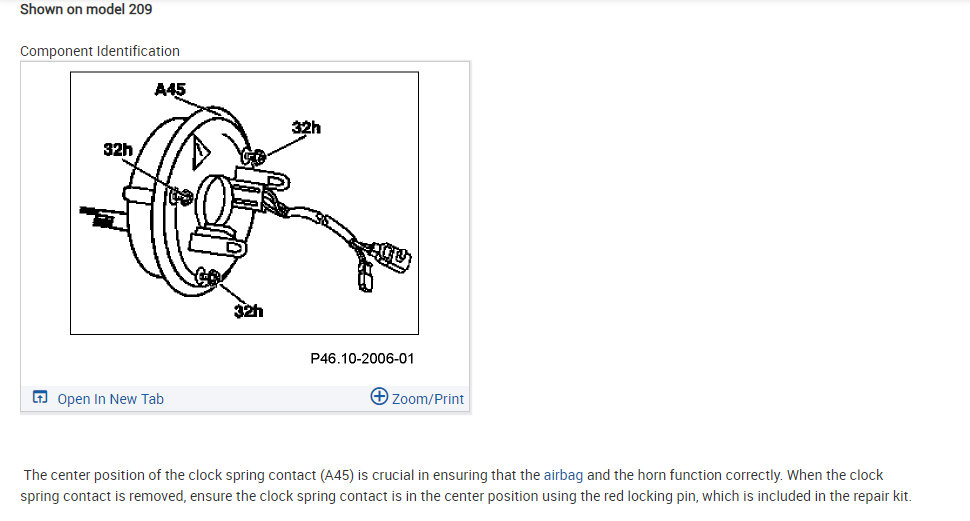 Shown on model 209

Component Identification

A45

32h

32h

32h

P46.10-2006-01

Open In New Tab

Zoom/Print

The center position of the clock spring contact (A45) is crucial in ensuring that the airbag and the horn function correctly. When the clock spring contact is removed, ensure the clock spring contact is in the center position using the red locking pin, which is included in the repair kit.