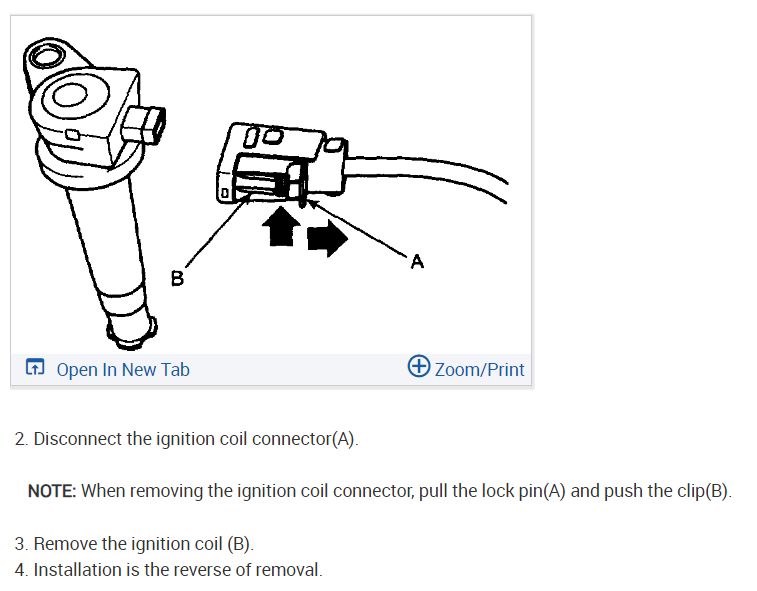 B

A

Open In New Tab

Zoom/Print

2. Disconnect the ignition coil connector(A).

NOTE: When removing the ignition coil connector, pull the lock pin(A) and push the clip(B).

3. Remove the ignition coil (B).
4. Installation is the reverse of removal.