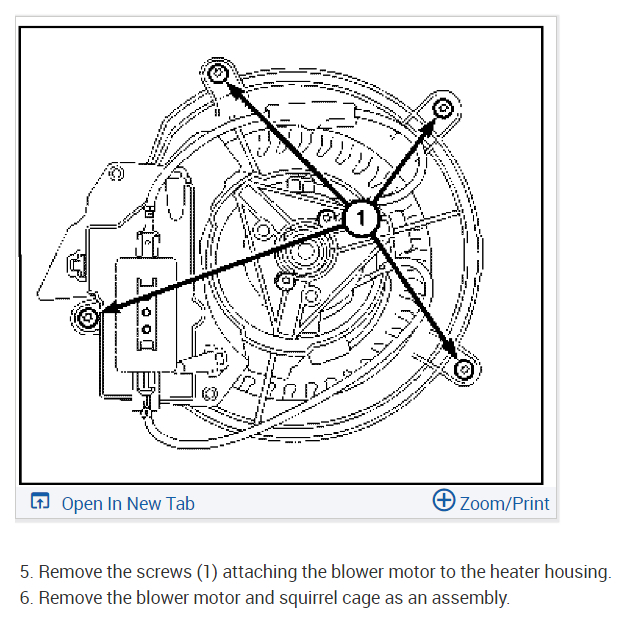 1

Open In New Tab

Zoom/Print

5. Remove the screws (1) attaching the blower motor to the heater housing.
6. Remove the blower motor and squirrel cage as an assembly.