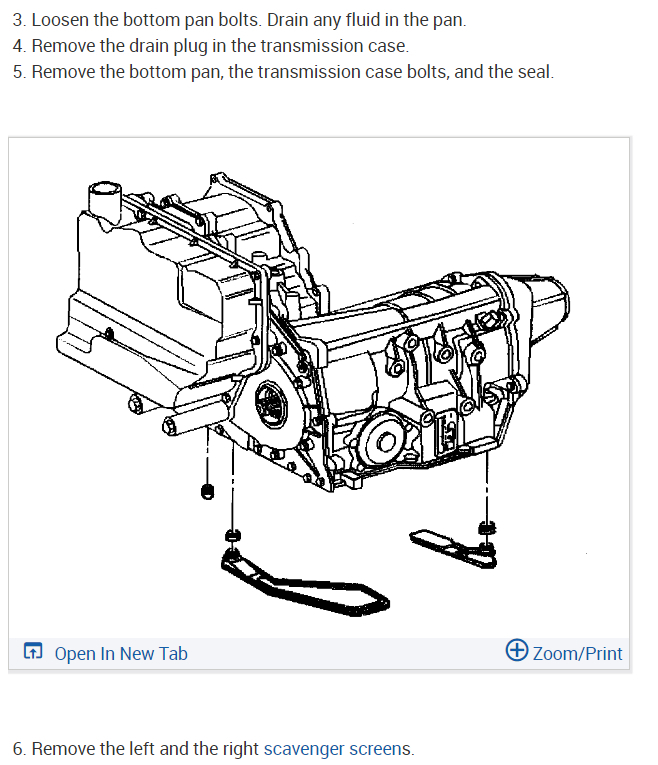 3. Loosen the bottom pan bolts. Drain any fluid in the pan.
4. Remove the drain plug in the transmission case.
5. Remove the bottom pan, the transmission case bolts, and the seal.

Open In New Tab

Zoom/Print

6. Remove the left and the right scavenger screens.