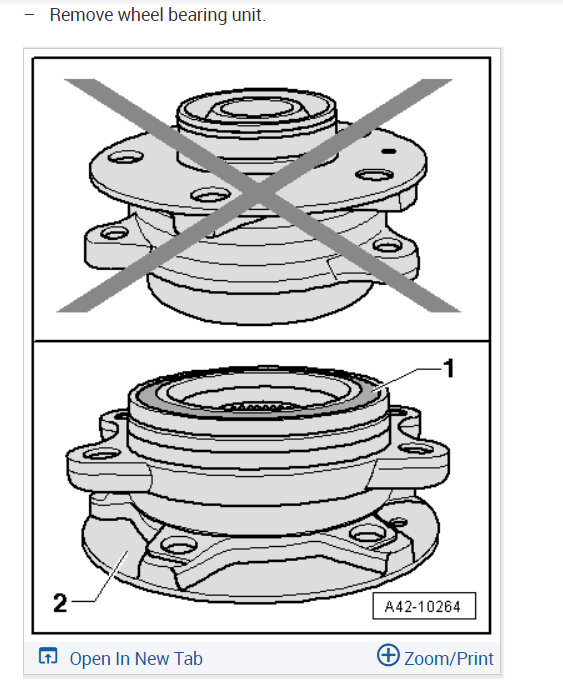 – Remove wheel bearing unit.

1

2

A42-10264

Open In New Tab

Zoom/Print