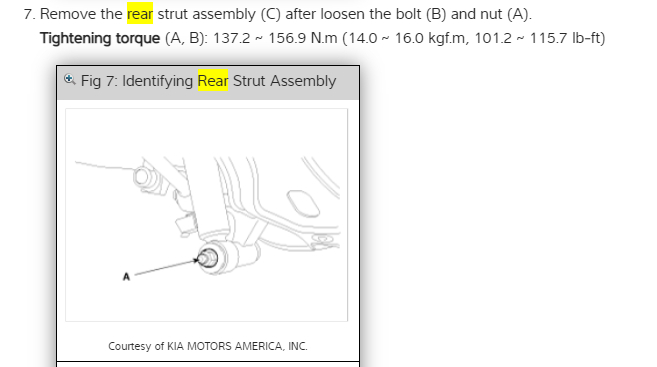 7. Remove the rear strut assembly (C) after loosen the bolt (B) and nut (A).

Tightening torque (A, B): 137.2 ~ 156.9 N.m (14.0 ~ 16.0 kgf.m, 101.2 ~ 115.7 lb-ft)

Fig 7: Identifying Rear Strut Assembly

A

Courtesy of KIA MOTORS AMERICA, INC.