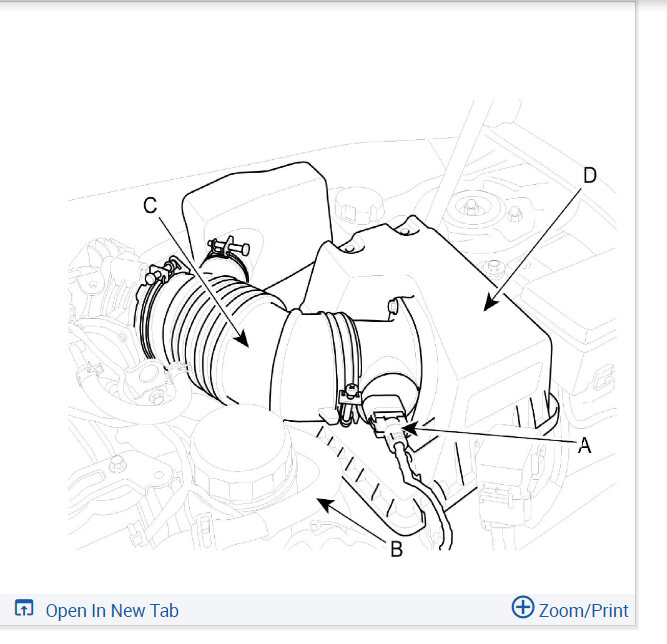 C

D

A

B

Open In New Tab

Zoom/Print