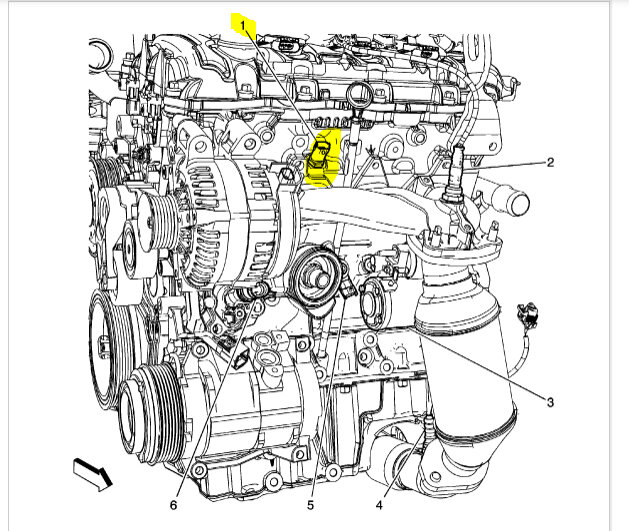 1
2
3
6
5
4