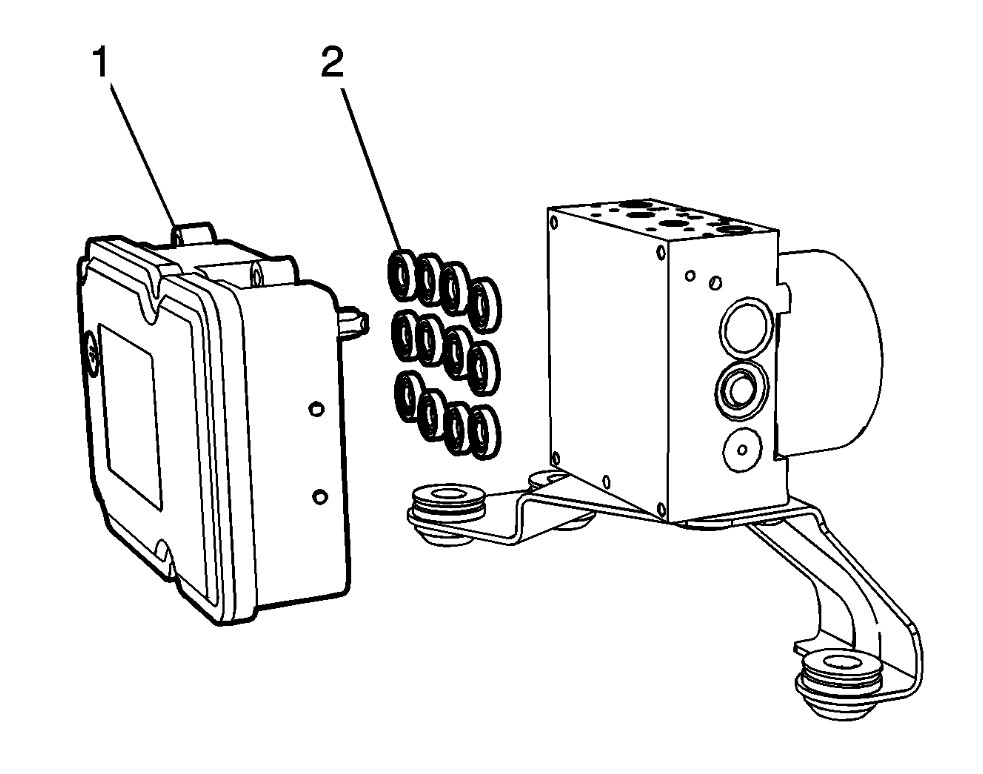 1
2