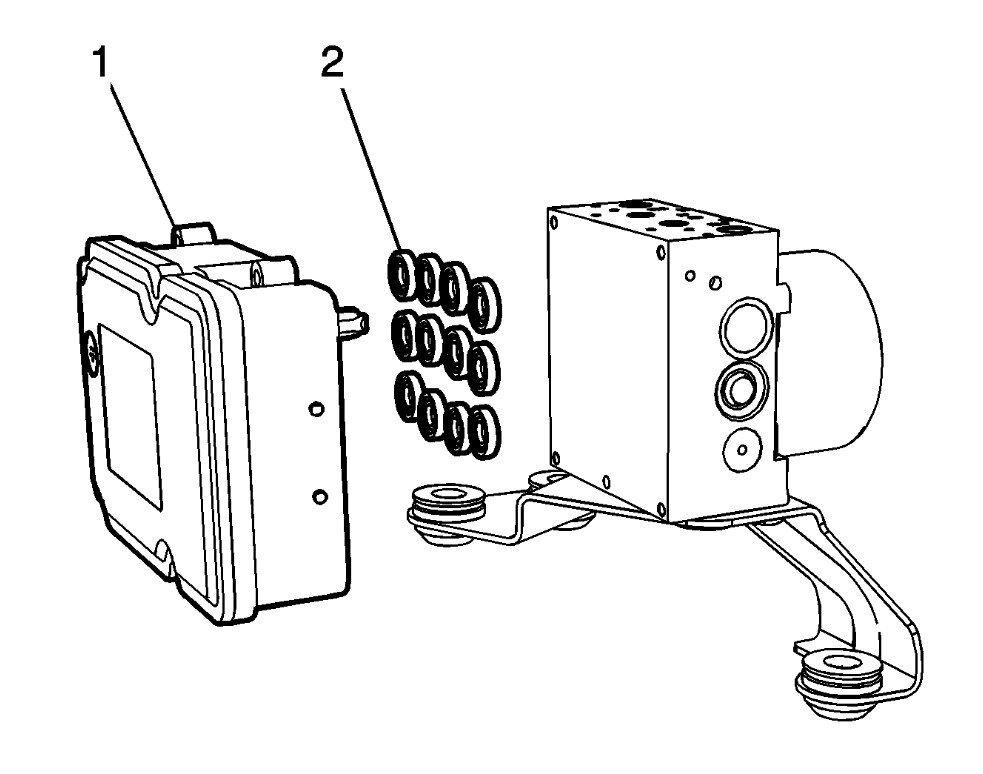 1
2