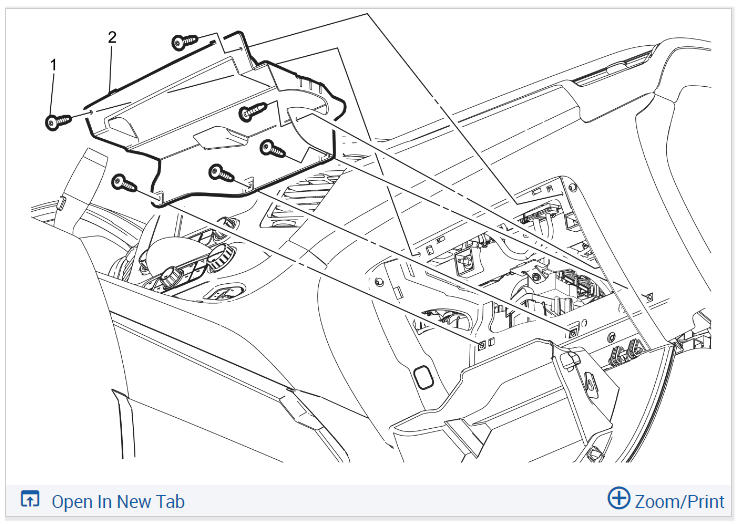 2
1

Open In New Tab
Zoom/Print