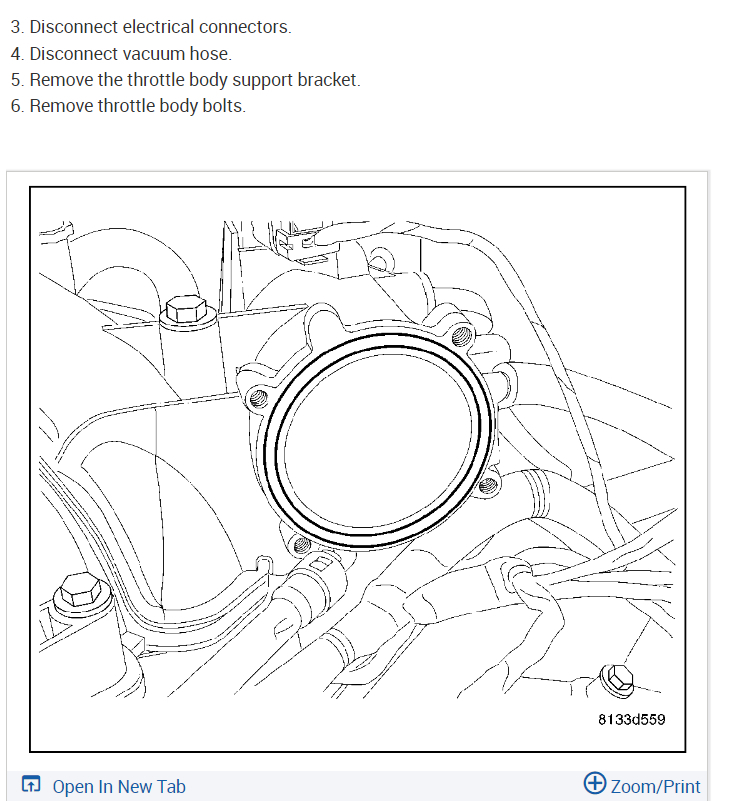 3. Disconnect electrical connectors.
4. Disconnect vacuum hose.
5. Remove the throttle body support bracket.
6. Remove throttle body bolts.

8133d559

Open In New Tab

Zoom/Print