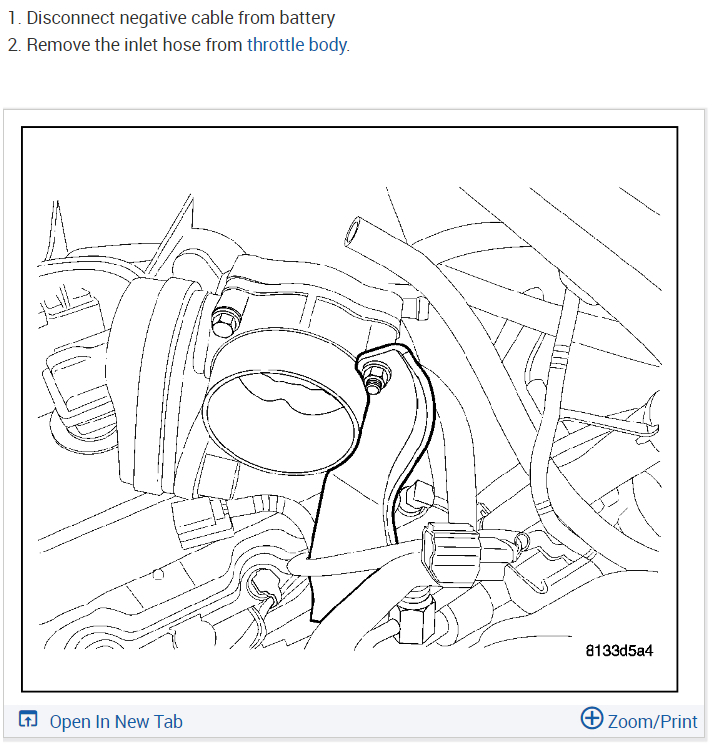 1. Disconnect negative cable from battery
2. Remove the inlet hose from throttle body.

8133d5a4

Open In New Tab

Zoom/Print