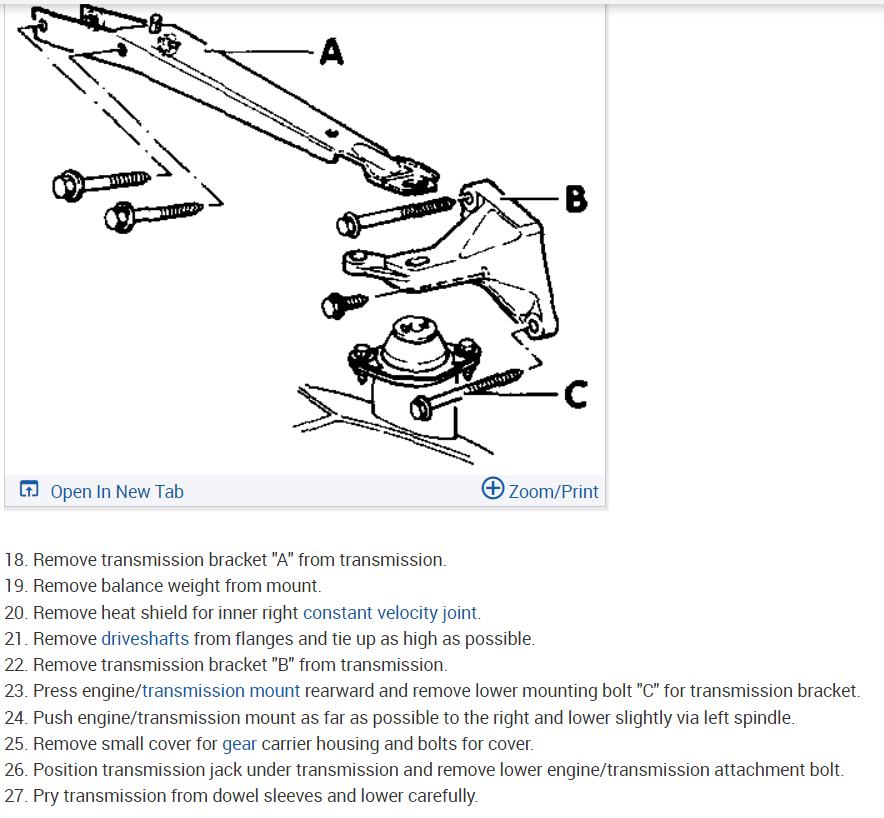 A

B

C

Open In New Tab

Zoom/Print

18. Remove transmission bracket "A" from transmission.
19. Remove balance weight from mount.
20. Remove heat shield for inner right constant velocity joint.
21. Remove driveshafts from flanges and tie up as high as possible.
22. Remove transmission bracket "B" from transmission.
23. Press engine/transmission mount rearward and remove lower mounting bolt "C" for transmission bracket.
24. Push engine/transmission mount as far as possible to the right and lower slightly via left spindle.
25. Remove small cover for gear carrier housing and bolts for cover.
26. Position transmission jack under transmission and remove lower engine/transmission attachment bolt.
27. Pry transmission from dowel sleeves and lower carefully.